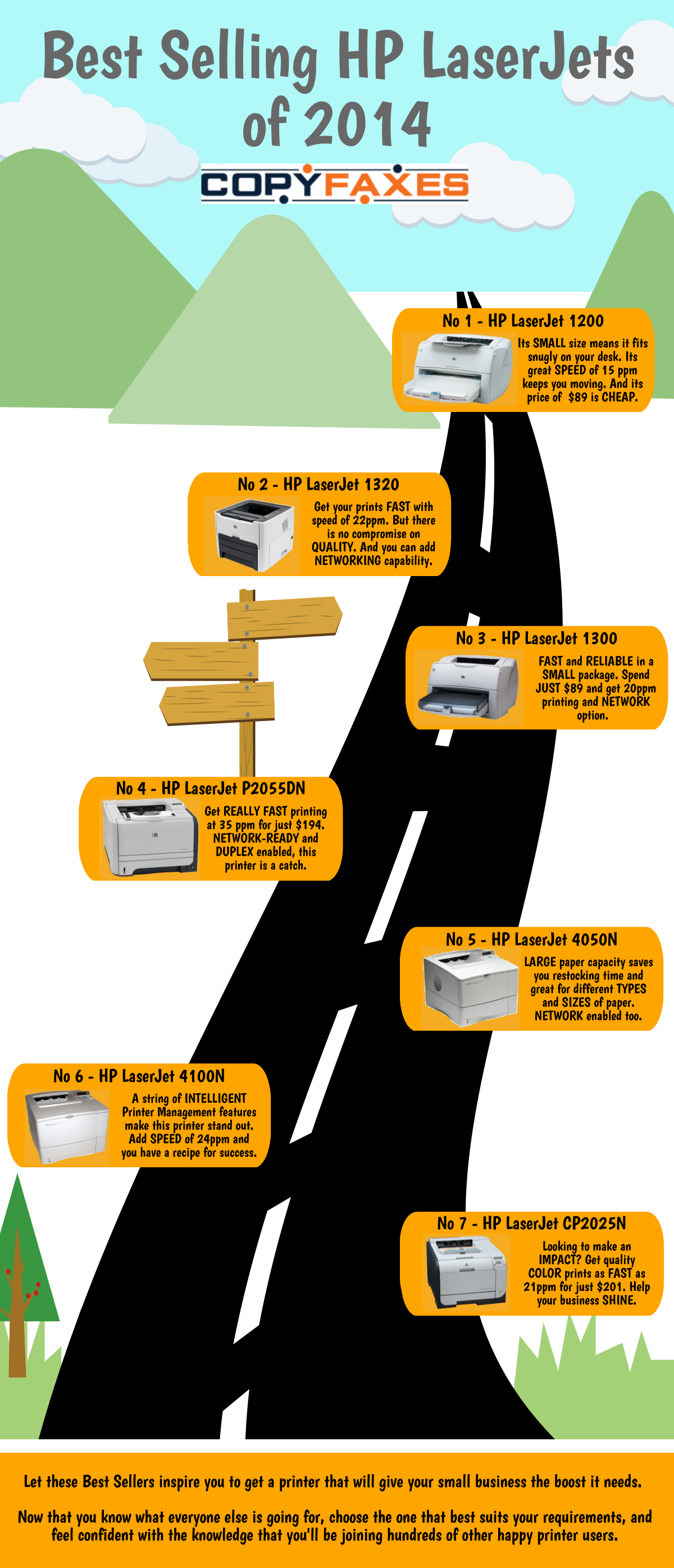 Best Selling HP LaserJets of 2014

COPYFAXES

No 1 - HP LaserJet 1200

Its SMALL size means it fits snugly on your desk. Its great SPEED of 15 ppm keeps you moving. And its price of $89 is CHEAP.

No 2 - HP LaserJet 1320

Get your prints FAST with speed of 22ppm. But there is no compromise on QUALITY. And you can add NETWORKING capability.

No 3 - HP LaserJet 1300

FAST and RELIABLE in a SMALL package. Spend JUST $89 and get 20ppm printing and NETWORK option.

No 4 - HP LaserJet P2055DN

Get REALLY FAST printing at 35 ppm for just $194. NETWORK-READY and DUPLEX enabled, this printer is a catch.

No 5 - HP LaserJet 4050N

LARGE paper capacity saves you restocking time and great for different TYPES and SIZES of paper. NETWORK enabled too.

No 6 - HP LaserJet 4100N

A string of INTELLIGENT Printer Management features make this printer stand out. Add SPEED of 24ppm and you have a recipe for success.

No 7 - HP LaserJet CP2025N

Looking to make an IMPACT? Get quality COLOR prints as FAST as 21ppm for just $201. Help your business SHINE.

Let these Best Sellers inspire you to get a printer that will give your small business the boost it needs.

Now that you know what everyone else is going for, choose the one that best suits your requirements, and feel confident with the knowledge that you'll be joining hundreds of other happy printer users.