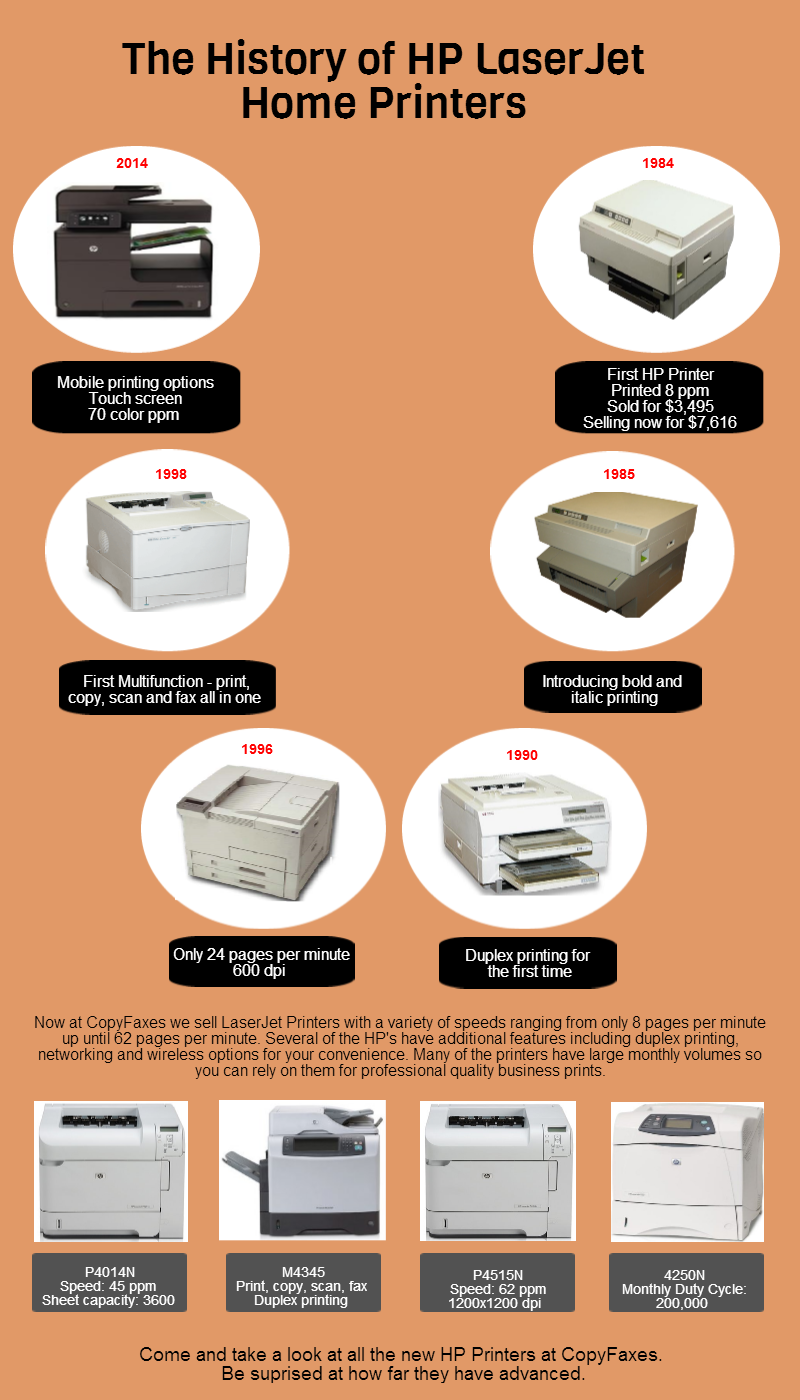 The History of HP LaserJet Home Printers

2014

Mobile printing options
Touch screen
70 color ppm

1984

First HP Printer
Printed 8 ppm
Sold for $3,495
Selling now for $7,616

1998

First Multifunction - print, copy, scan and fax all in one

1985

Introducing bold and italic printing

1996

Only 24 pages per minute
600 dpi

1990

Duplex printing for the first time

Now at CopyFaxes we sell LaserJet Printers with a variety of speeds ranging from only 8 pages per minute up until 62 pages per minute. Several of the HP's have additional features including duplex printing, networking and wireless options for your convenience. Many of the printers have large monthly volumes so you can rely on them for professional quality business prints.

P4014N
Speed: 45 ppm
Sheet capacity: 3600

M4345
Print, copy, scan, fax
Duplex printing

P4515N
Speed: 62 ppm
1200x1200 dpi

4250N
Monthly Duty Cycle:
200,000

Come and take a look at all the new HP Printers at CopyFaxes.
Be suprised at how far they have advanced.